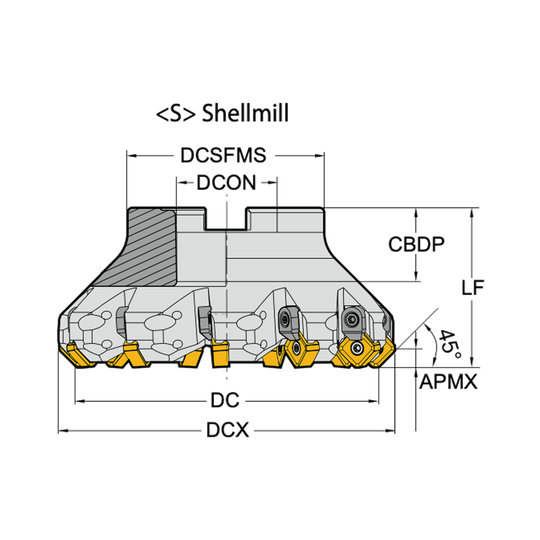 <S> Shellmill

DCSFMS

DCON

CBDP

LF

45°

APMX

DC

DCX